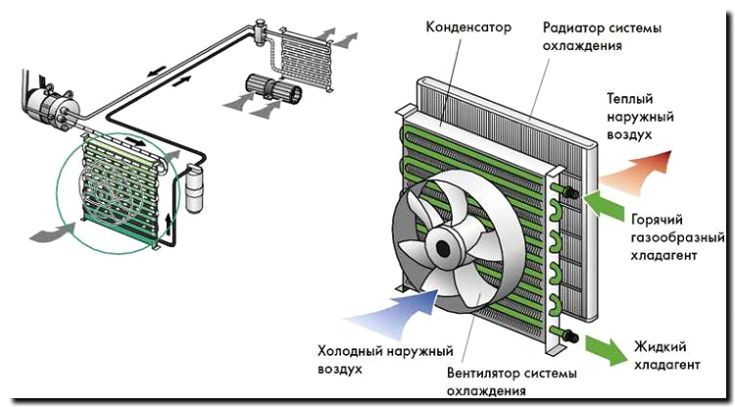 Конденсатор

Радиатор системы охлаждения

Теплый наружный воздух

Горячий газообразный хладагент

Жидкий хладагент

Холодный наружный воздух

Вентилятор системы охлаждения