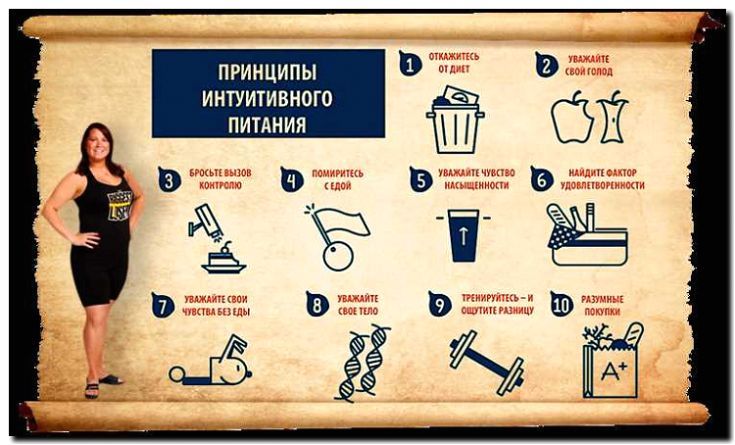 ПРИНЦИПЫ ИНТУИТИВНОГО ПИТАНИЯ

1 ОТКАЖИТЕСЬ ОТ ДИЕТ

2 УВАЖАЙТЕ СВОЙ ГОЛОД

3 БРОСЬТЕ ВЫЗОВ КОНТРОЛЮ

4 ПОМИРИТЕСЬ С ЕДОЙ

5 УВАЖАЙТЕ ЧУВСТВО НАСЫЩЕННОСТИ

6 НАЙДИТЕ ФАКТОР УДОВЛЕТВОРЕННОСТИ

7 УВАЖАЙТЕ СВОИ ЧУВСТВА БЕЗ ЕДЫ

8 УВАЖАЙТЕ СВОЕ ТЕЛО

9 ТРЕНИРУЙТЕСЬ – И ОЩУТИТЕ РАЗНИЦУ

10 РАЗУМНЫЕ ПОКУПКИ

A+